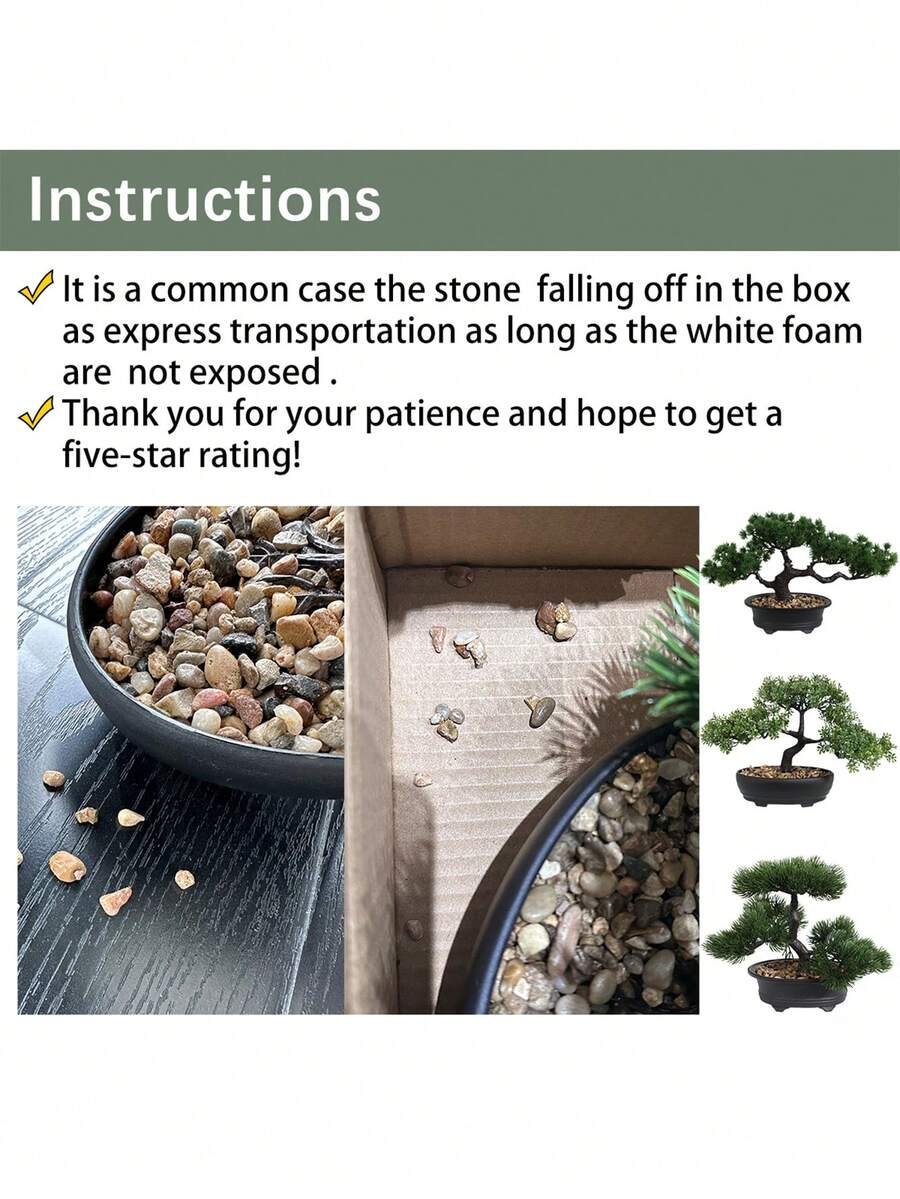 Instructions

✓ It is a common case the stone falling off in the box as express transportation as long as the white foam are not exposed .

✓ Thank you for your patience and hope to get a five-star rating!