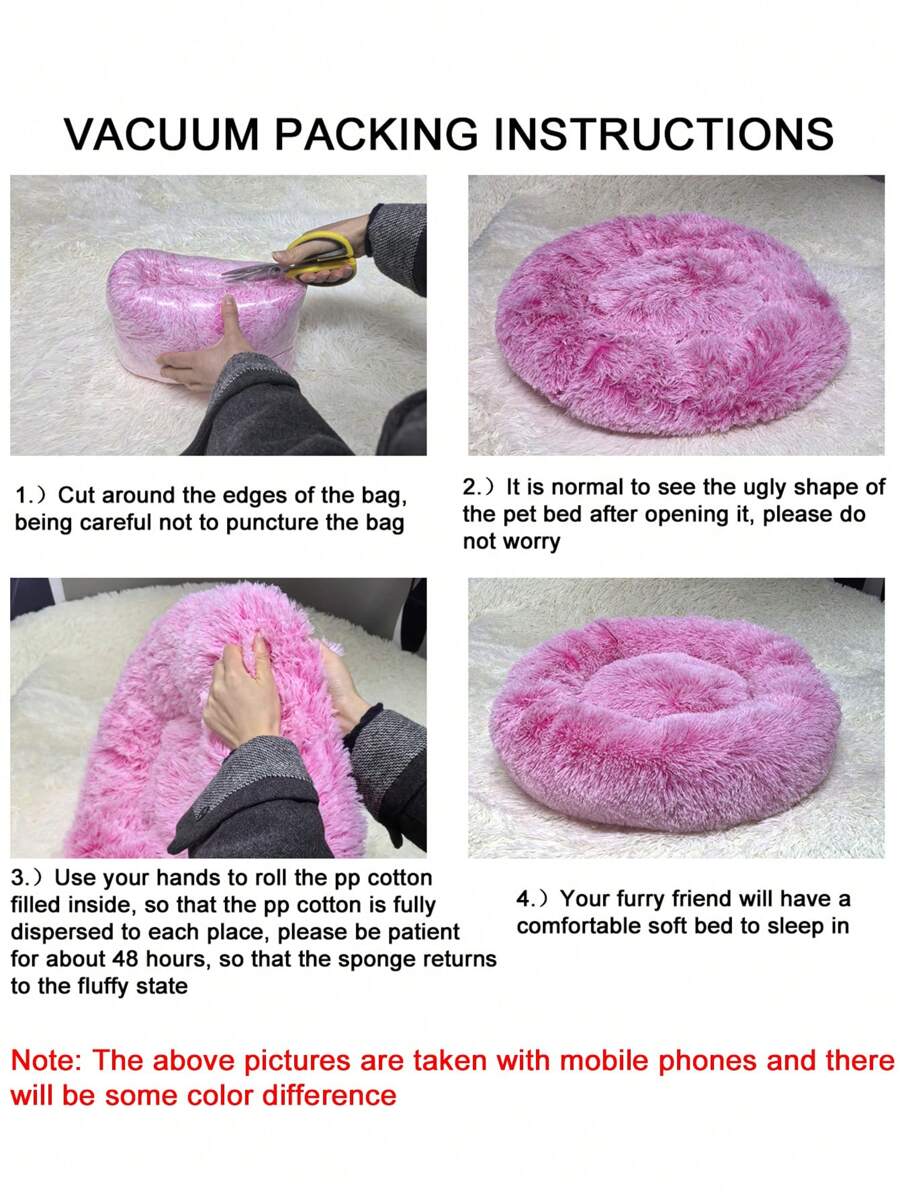 VACUUM PACKING INSTRUCTIONS

1.）Cut around the edges of the bag, being careful not to puncture the bag

2.）It is normal to see the ugly shape of the pet bed after opening it, please do not worry

3.）Use your hands to roll the pp cotton filled inside, so that the pp cotton is fully dispersed to each place, please be patient for about 48 hours, so that the sponge returns to the fluffy state

4.）Your furry friend will have a comfortable soft bed to sleep in

Note: The above pictures are taken with mobile phones and there will be some color difference