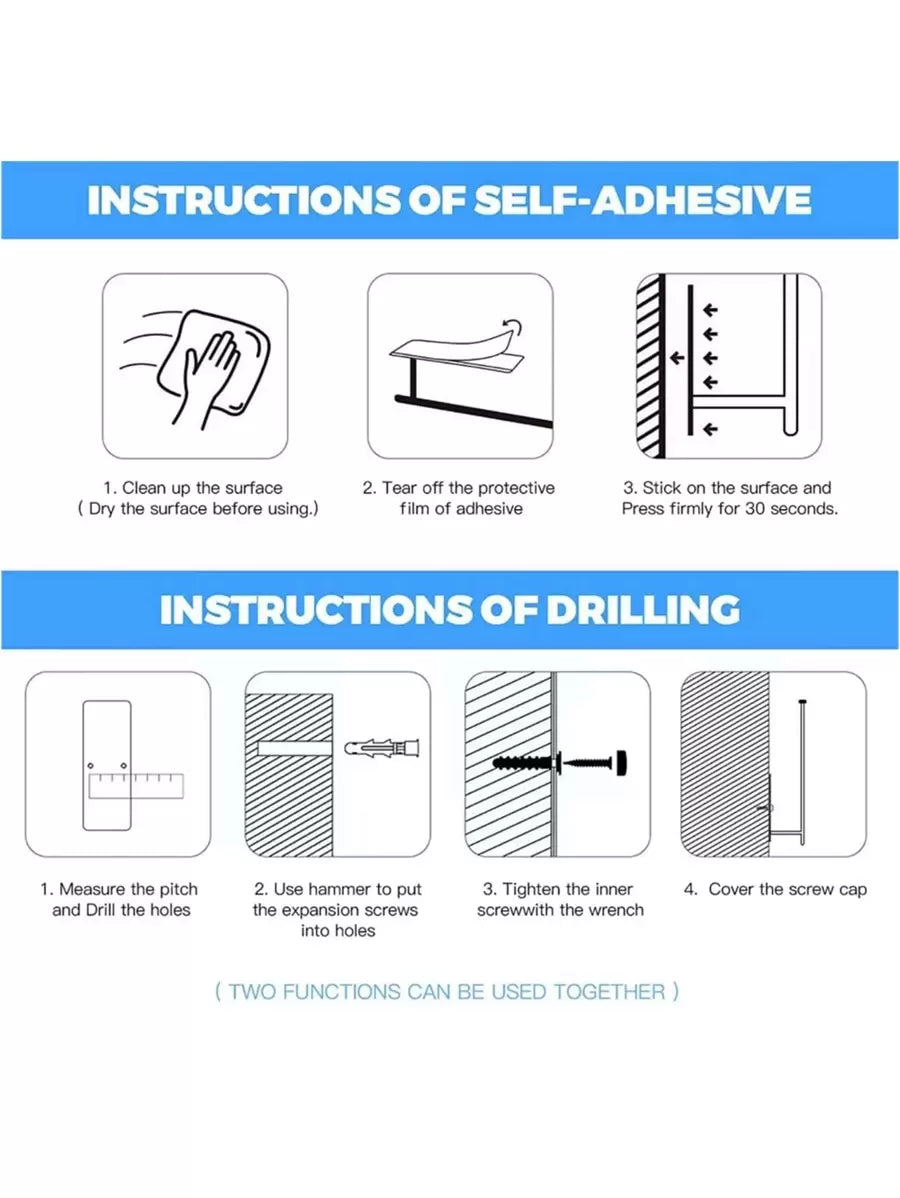 INSTRUCTIONS OF SELF-ADHESIVE

1. Clean up the surface
( Dry the surface before using.)

2. Tear off the protective film of adhesive

3. Stick on the surface and Press firmly for 30 seconds.

INSTRUCTIONS OF DRILLING

1. Measure the pitch and Drill the holes

2. Use hammer to put the expansion screws into holes

3. Tighten the inner screwwith the wrench

4. Cover the screw cap

( TWO FUNCTIONS CAN BE USED TOGETHER )